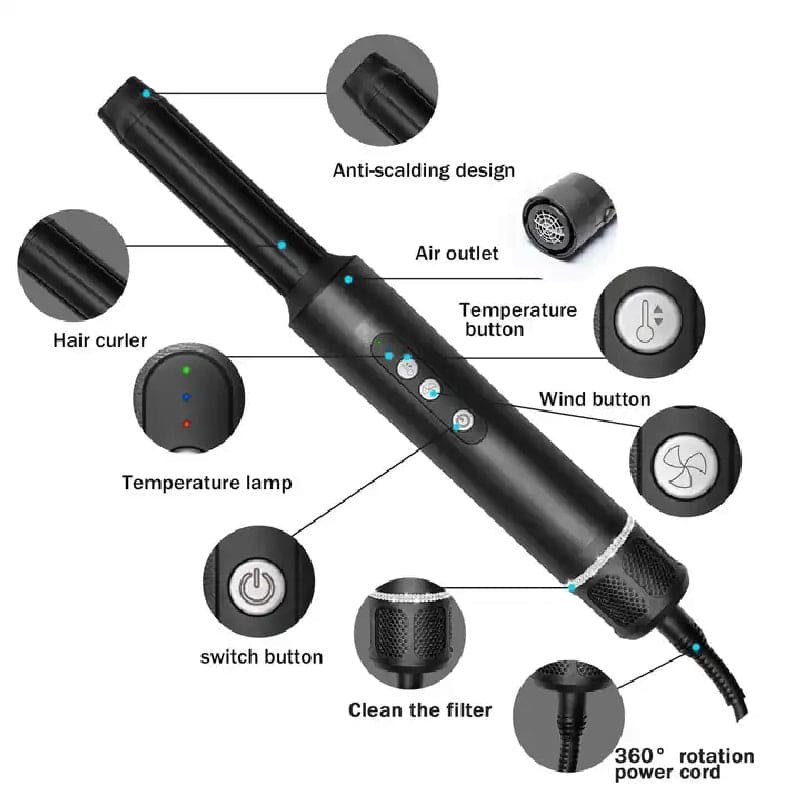 Anti-scalding design

Air outlet

Temperature button

Hair curler

Wind button

Temperature lamp

switch button

Clean the filter

360° rotation power cord